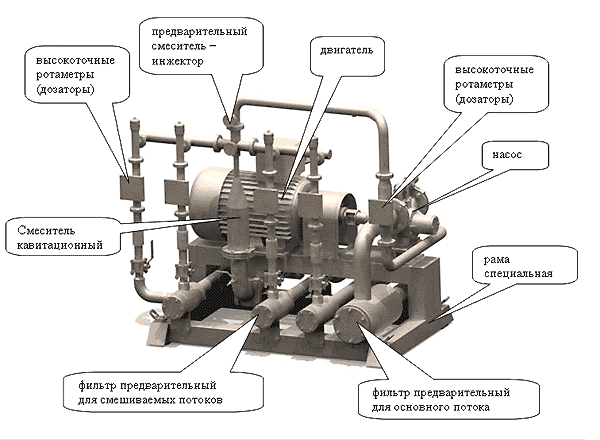 высокоточные ротаметры (дозаторы)

предварительный смеситель – инжектор

двигатель

высокоточные ротаметры (дозаторы)

насос

Смеситель кавитационный

рама специальная

фильтр предварительный для смешиваемых потоков

фильтр предварительный для основного потока